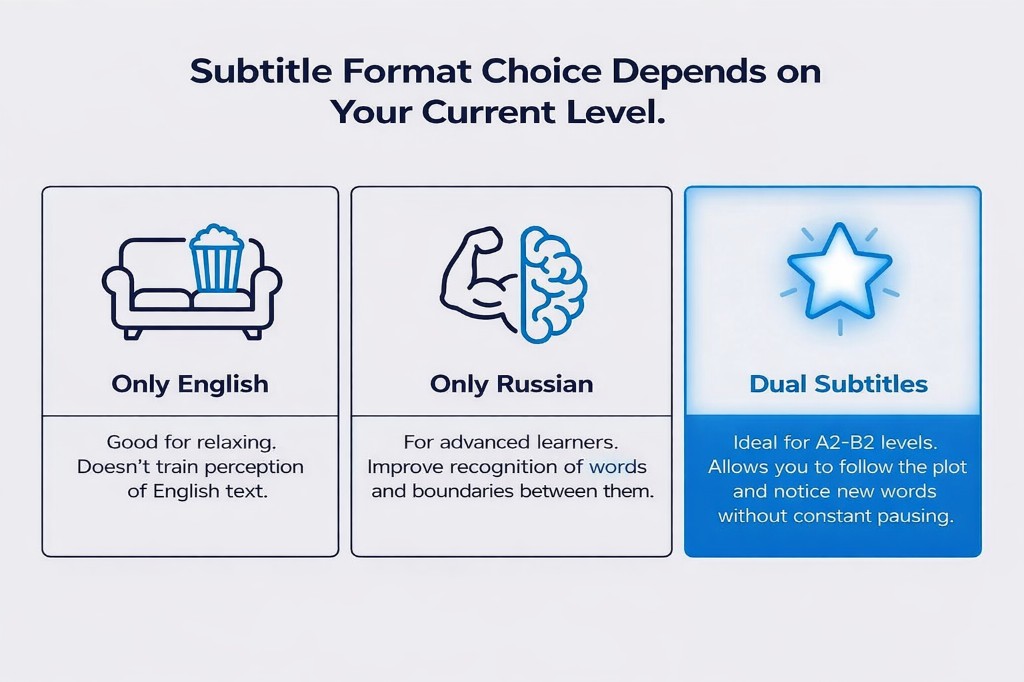 Subtitle Format Choice Depends on Your Current Level.

Only English

Good for relaxing. Doesn't train perception of English text.

Only Russian

For advanced learners. Improve recognition of words and boundaries between them.

Dual Subtitles

Ideal for A2-B2 levels. Allows you to follow the plot and notice new words without constant pausing.